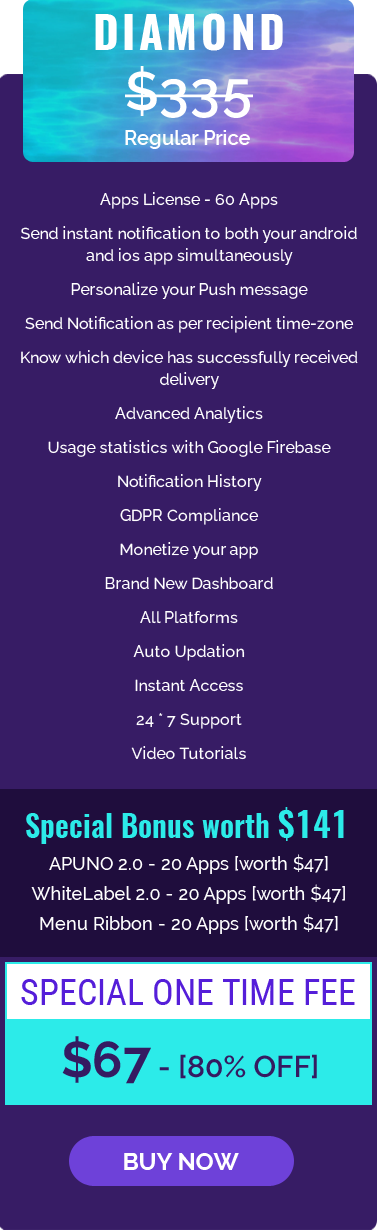 DIAMOND

$335

Regular Price

Apps License - 60 Apps

Send instant notification to both your android and ios app simultaneously

Personalize your Push message

Send Notification as per recipient time-zone

Know which device has successfully received delivery

Advanced Analytics

Usage statistics with Google Firebase

Notification History

GDPR Compliance

Monetize your app

Brand New Dashboard

All Platforms

Auto Updation

Instant Access

24 * 7 Support

Video Tutorials

Special Bonus worth $141

APUNO 2.0 - 20 Apps [worth $47]

WhiteLabel 2.0 - 20 Apps [worth $47]

Menu Ribbon - 20 Apps [worth $47]

SPECIAL ONE TIME FEE

$67 - [80% OFF]

BUY NOW