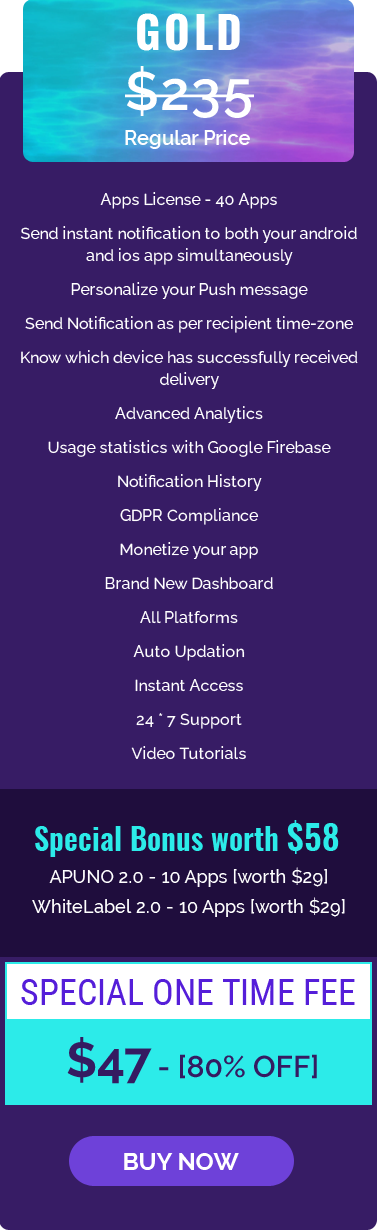 GOLD

$235

Regular Price

Apps License - 40 Apps

Send instant notification to both your android and ios app simultaneously

Personalize your Push message

Send Notification as per recipient time-zone

Know which device has successfully received delivery

Advanced Analytics

Usage statistics with Google Firebase

Notification History

GDPR Compliance

Monetize your app

Brand New Dashboard

All Platforms

Auto Updation

Instant Access

24 * 7 Support

Video Tutorials

Special Bonus worth $58

APUNO 2.0 - 10 Apps [worth $29]

WhiteLabel 2.0 - 10 Apps [worth $29]

SPECIAL ONE TIME FEE

$47 - [80% OFF]

BUY NOW